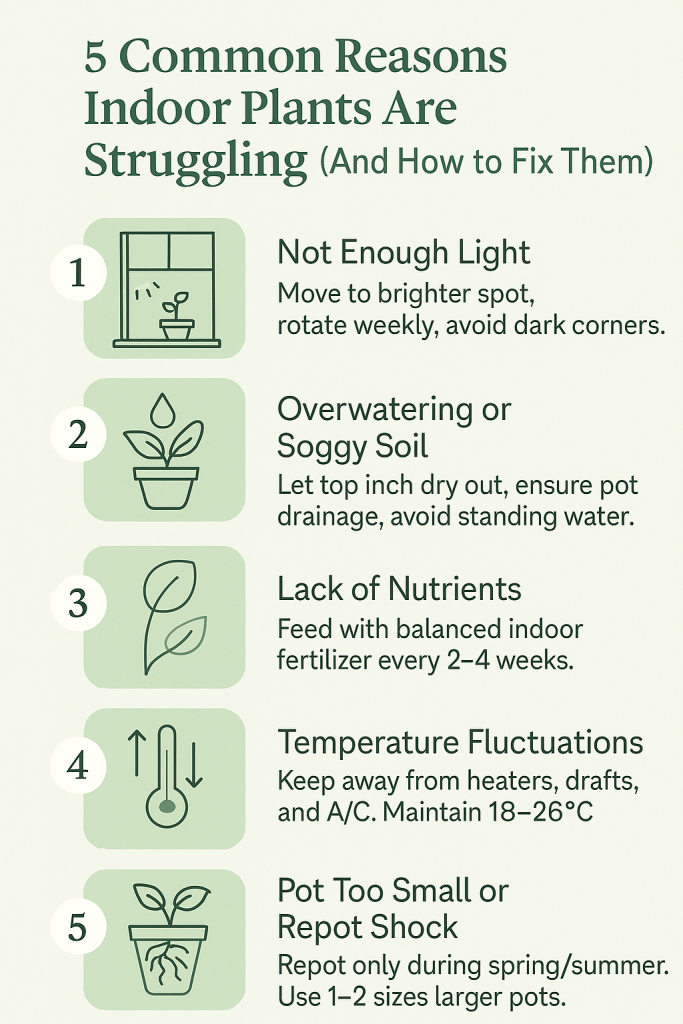 5 Common Reasons Indoor Plants Are Struggling (And How to Fix Them)

1

Not Enough Light

Move to brighter spot, rotate weekly, avoid dark corners.

2

Overwatering or Soggy Soil

Let top inch dry out, ensure pot drainage, avoid standing water.

3

Lack of Nutrients

Feed with balanced indoor fertilizer every 2–4 weeks.

4

Temperature Fluctuations

Keep away from heaters, drafts, and A/C. Maintain 18–26°C

5

Pot Too Small or Repot Shock

Repot only during spring/summer. Use 1–2 sizes larger pots.